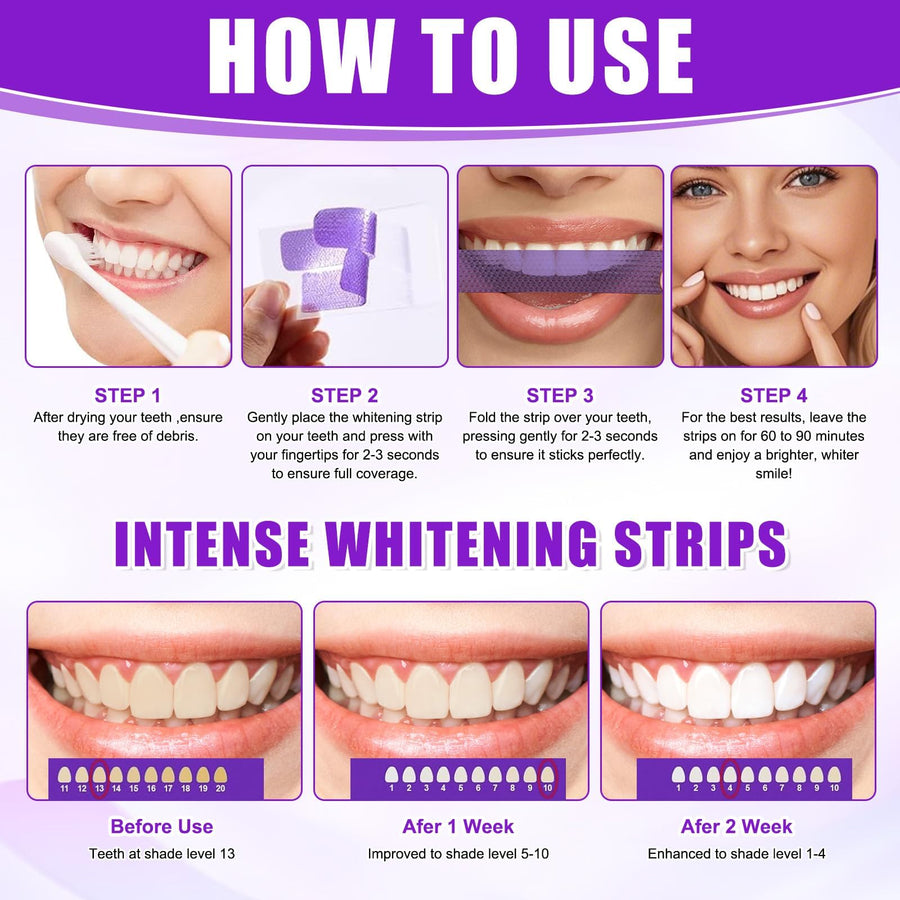 HOW TO USE

STEP 1
After drying your teeth ,ensure they are free of debris.

STEP 2
Gently place the whitening strip on your teeth and press with your fingertips for 2-3 seconds to ensure full coverage.

STEP 3
Fold the strip over your teeth, pressing gently for 2-3 seconds to ensure it sticks perfectly.

STEP 4
For the best results, leave the strips on for 60 to 90 minutes and enjoy a brighter, whiter smile!

INTENSE WHITENING STRIPS

11 12 13 14 15 16 17 18 19 20

Before Use
Teeth at shade level 13

1 2 3 4 5 6 7 8 9 10

Afer 1 Week
Improved to shade level 5-10

1 2 3 4 5 6 7 8 9 10

Afer 2 Week
Enhanced to shade level 1-4